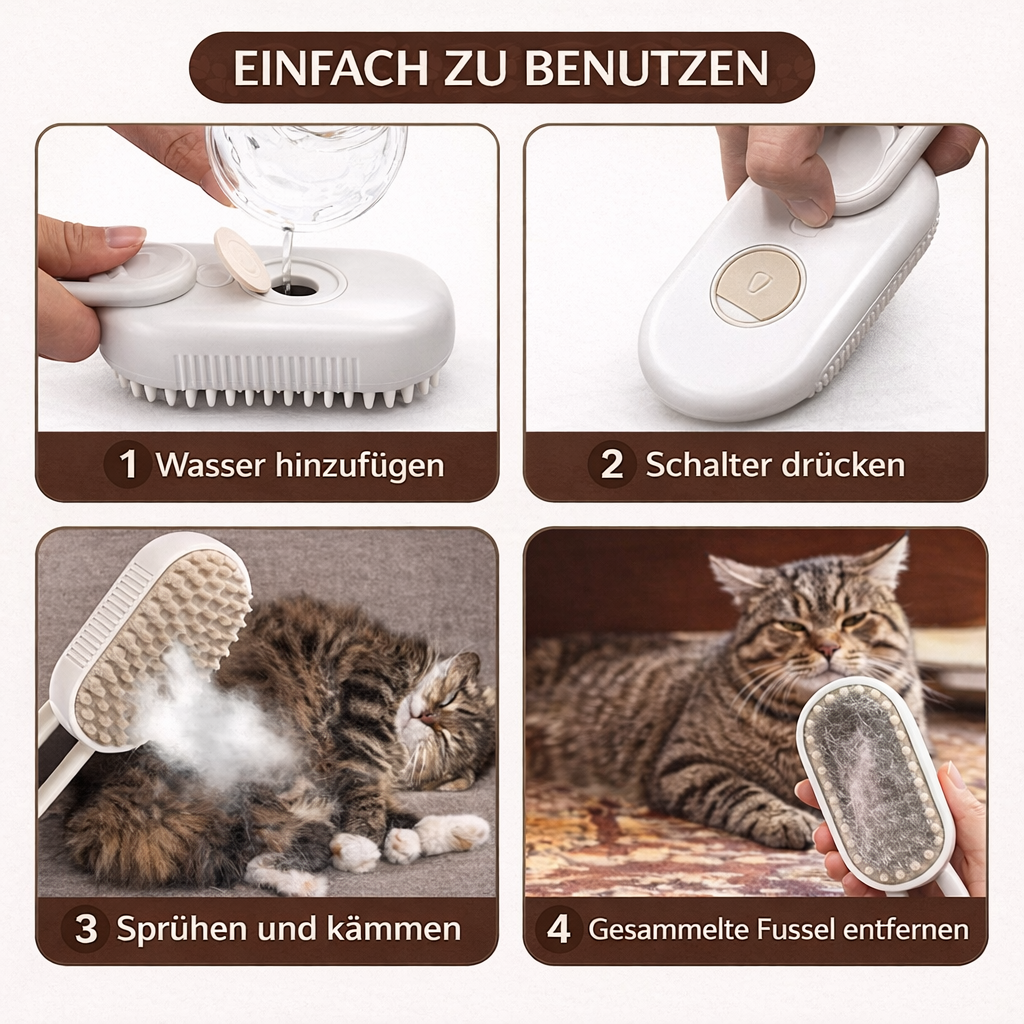 EINFACH ZU BENUTZEN

1 Wasser hinzufügen

2 Schalter drücken

3 Sprühen und kämmen

4 Gesammelte Fussel entfernen